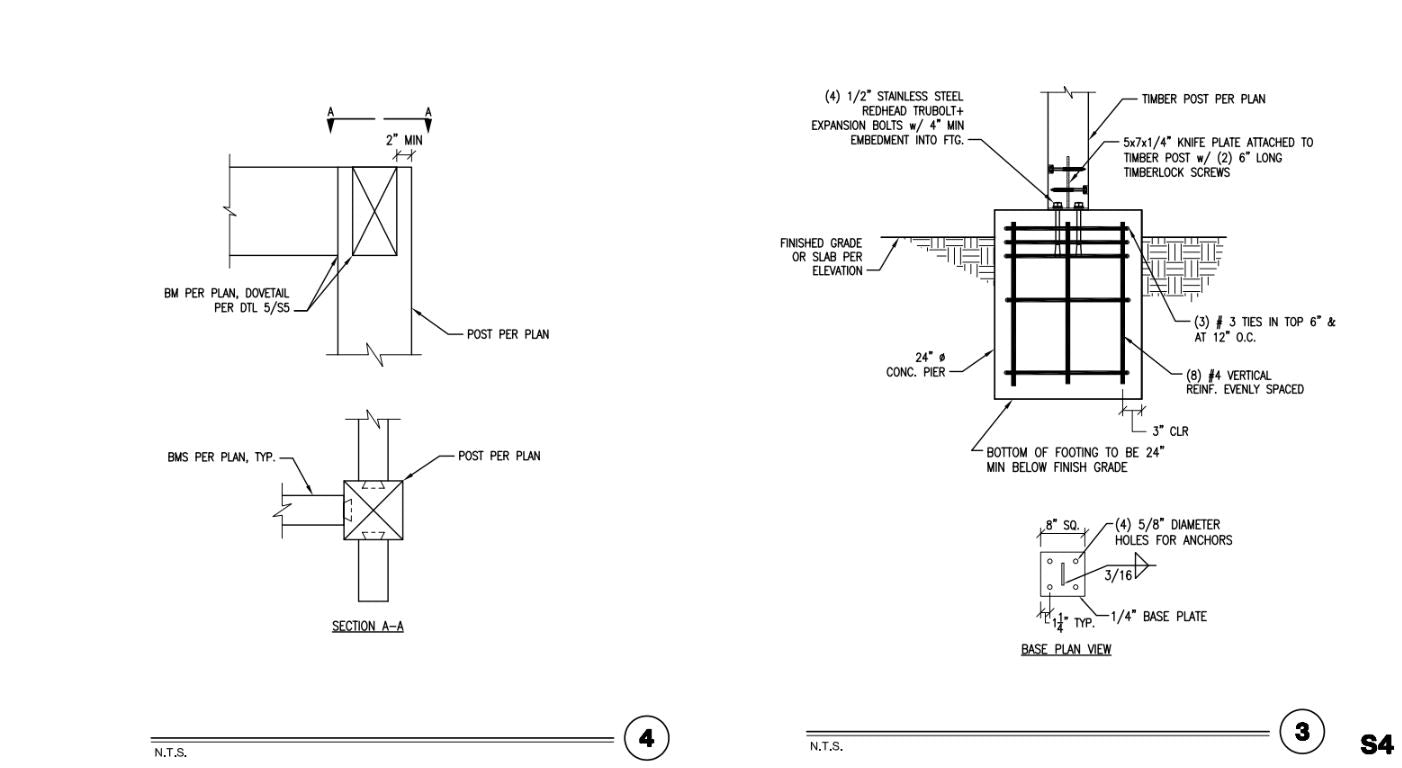 A A

2" MIN

BM PER PLAN, DOVETAIL PER DTL 5/S5

POST PER PLAN

BMS PER PLAN, TYP.

POST PER PLAN

SECTION A-A

N.T.S.

4

(4) 1/2" STAINLESS STEEL REDHEAD TRUBOLT+ EXPANSION BOLTS w/ 4" MIN EMBEDMENT INTO FTG.

TIMBER POST PER PLAN

5x7x1/4" KNIFE PLATE ATTACHED TO TIMBER POST w/ (2) 6" LONG TIMBERLOCK SCREWS

FINISHED GRADE OR SLAB PER ELEVATION

(3) # 3 TIES IN TOP 6" & AT 12" O.C.

24" ø CONC. PIER

(8) #4 VERTICAL REINF. EVENLY SPACED

3" CLR

BOTTOM OF FOOTING TO BE 24" MIN BELOW FINISH GRADE

8" SQ.

(4) 5/8" DIAMETER HOLES FOR ANCHORS

3/16

$1\frac{1}{4}$" TYP.

1/4" BASE PLATE

BASE PLAN VIEW

N.T.S.

3

S4